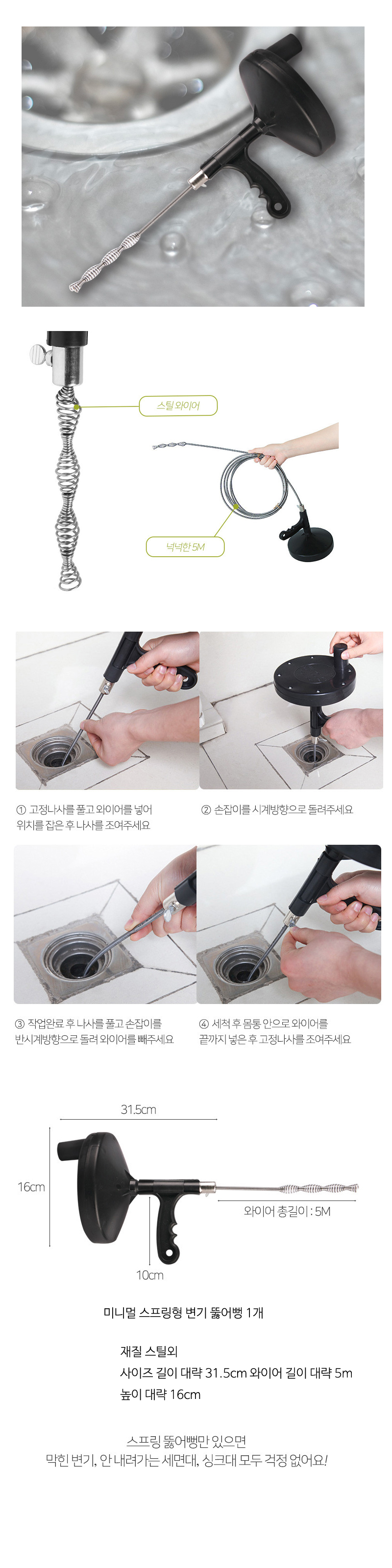 스틸 와이어

넉넉한 5M

① 고정나사를 풀고 와이어를 넣어 위치를 잡은 후 나사를 조여주세요

② 손잡이를 시계방향으로 돌려주세요

③ 작업완료 후 나사를 풀고 손잡이를 반시계방향으로 돌려 와이어를 빼주세요

④ 세척 후 몸통 안으로 와이어를 끝까지 넣은 후 고정나사를 조여주세요

31.5cm

16cm

와이어 총길이 : 5M

10cm

미니멀 스프링형 변기 뚫어뻥 1개

재질 스틸외
사이즈 길이 대략 31.5cm 와이어 길이 대략 5m
높이 대략 16cm

스프링 뚫어뻥만 있으면
막힌 변기, 안 내려가는 세면대, 싱크대 모두 걱정 없어요!